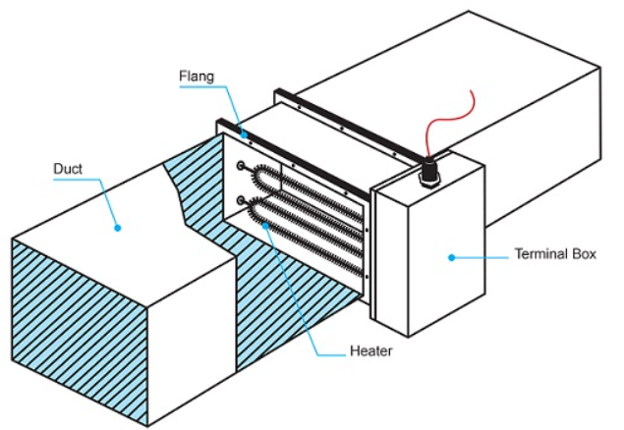 Flang

Duct

Terminal Box

Heater